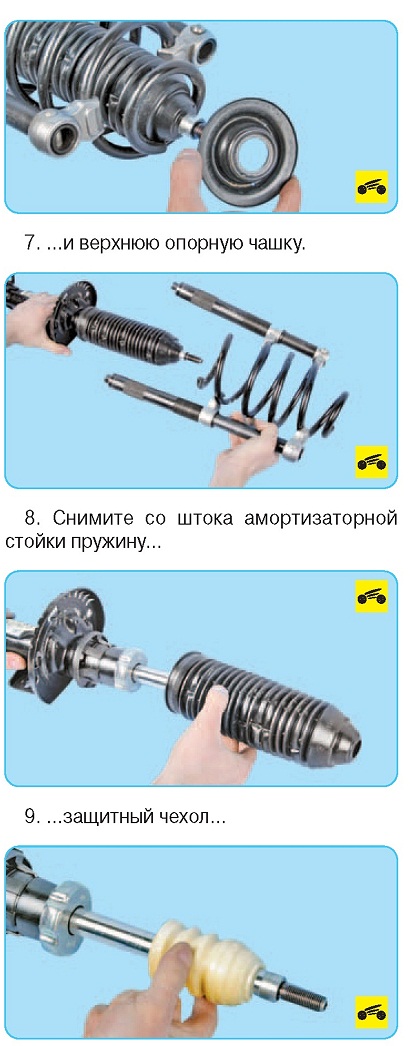 7. ...и верхнюю опорную чашку.

8. Снимите со штока амортизаторной стойки пружину...

9. ...защитный чехол...