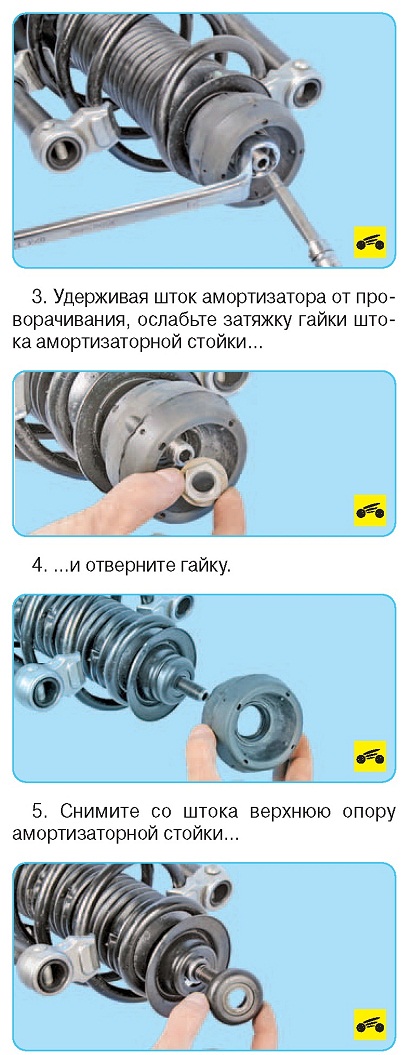 3. Удерживая шток амортизатора от проворачивания, ослабьте затяжку гайки штока амортизаторной стойки...

4. ...и отверните гайку.

5. Снимите со штока верхнюю опору амортизаторной стойки...