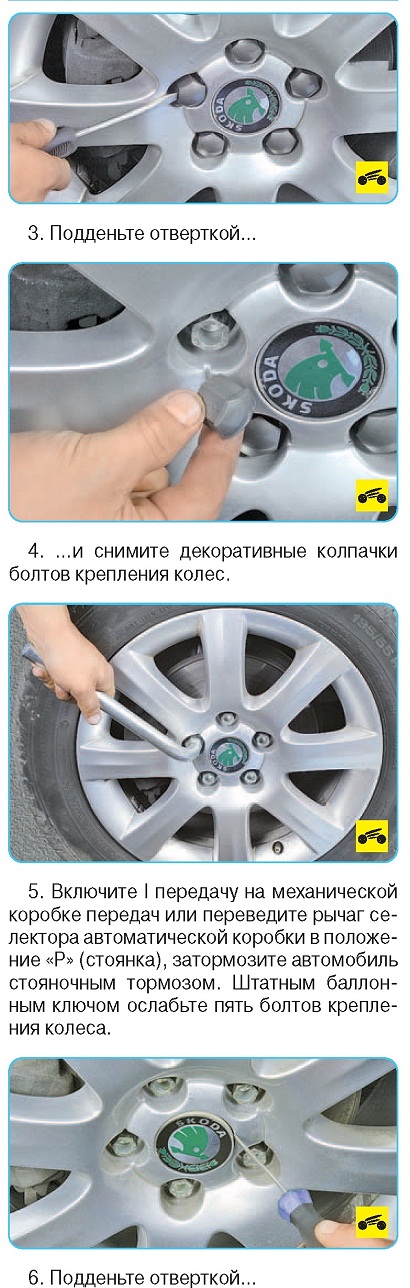 3. Подденьте отверткой...

SKODA

4. ...и снимите декоративные колпачки болтов крепления колес.

5. Включите I передачу на механической коробке передач или переведите рычаг селектора автоматической коробки в положение «P» (стоянка), затормозите автомобиль стояночным тормозом. Штатным баллонным ключом ослабьте пять болтов крепления колеса.

SKODA

6. Подденьте отверткой...