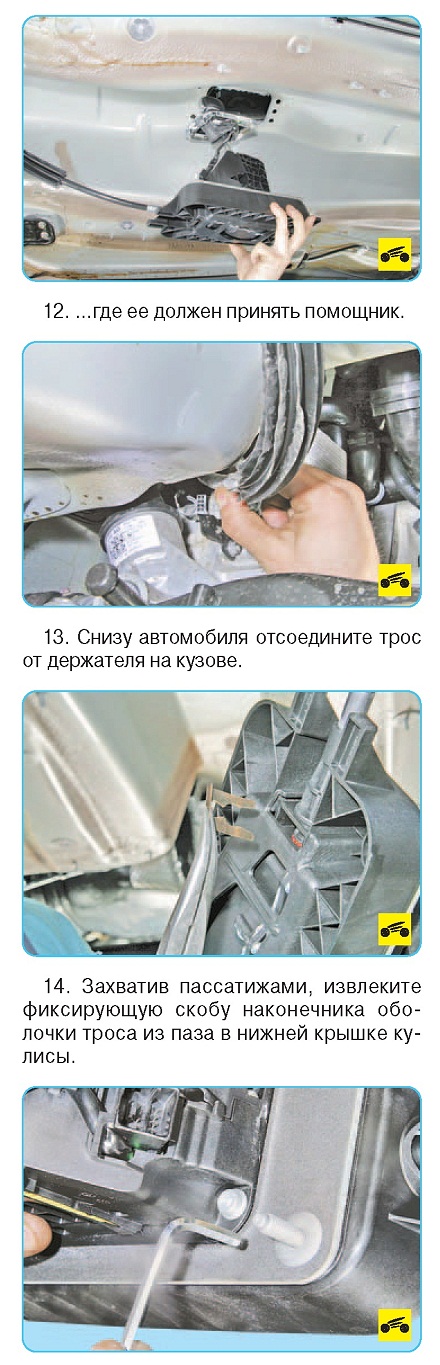 12. ...где ее должен принять помощник.

13. Снизу автомобиля отсоедините трос от держателя на кузове.

14. Захватив пассатижами, извлеките фиксирующую скобу наконечника оболочки троса из паза в нижней крышке кулисы.