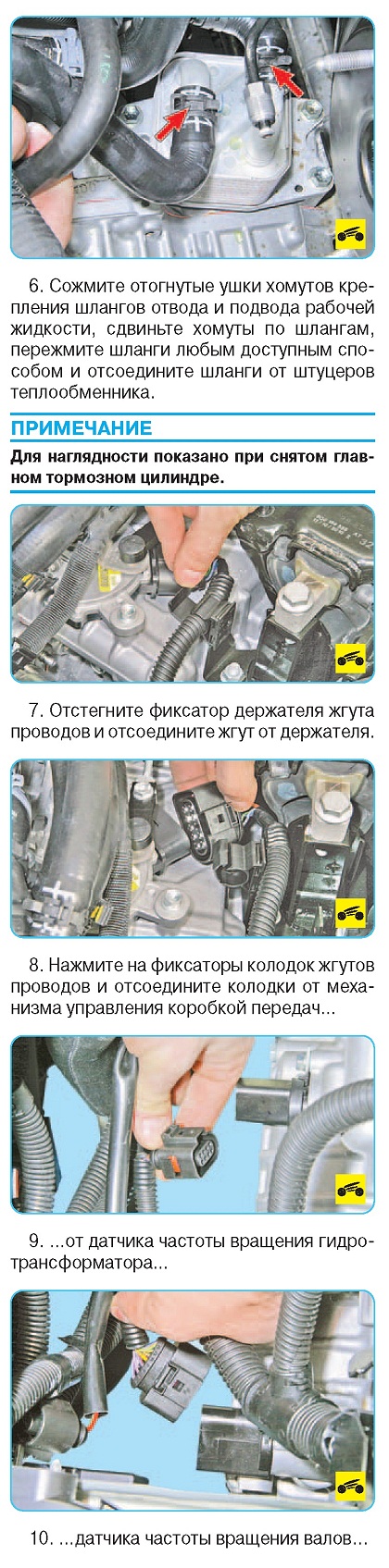 6. Сожмите отогнутые ушки хомутов крепления шлангов отвода и подвода рабочей жидкости, сдвиньте хомуты по шлангам, пережмите шланги любым доступным способом и отсоедините шланги от штуцеров теплообменника.

ПРИМЕЧАНИЕ

Для наглядности показано при снятом главном тормозном цилиндре.

7. Отстегните фиксатор держателя жгута проводов и отсоедините жгут от держателя.

8. Нажмите на фиксаторы колодок жгутов проводов и отсоедините колодки от механизма управления коробкой передач...

9. ...от датчика частоты вращения гидротрансформатора...

10. ...датчика частоты вращения валов...