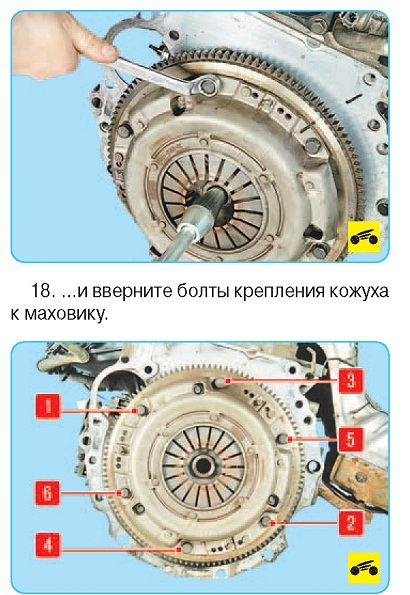 18. ...и вверните болты крепления кожуха к маховику.

1
3
5
6
2
4