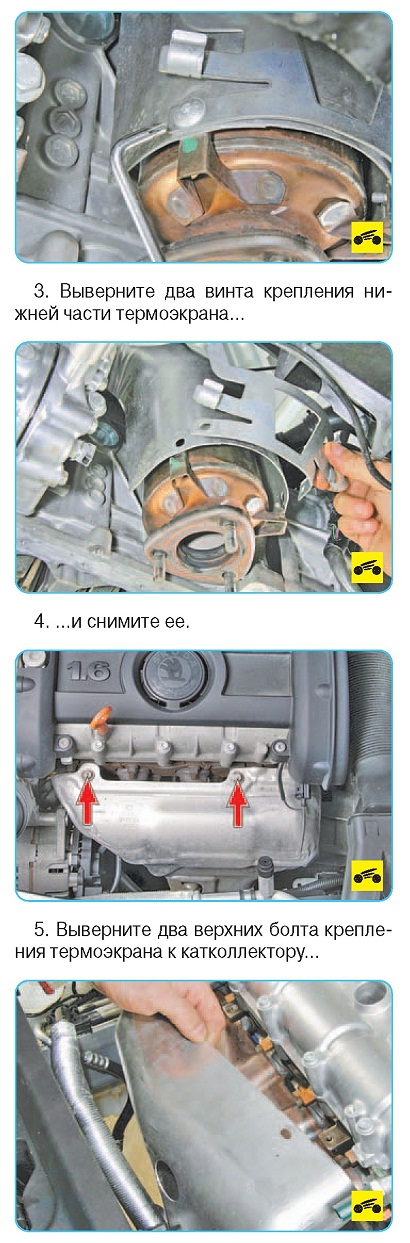 3. Выверните два винта крепления нижней части термоэкрана...

4. ...и снимите ее.

1.6

5. Выверните два верхних болта крепления термоэкрана к катколлектору...