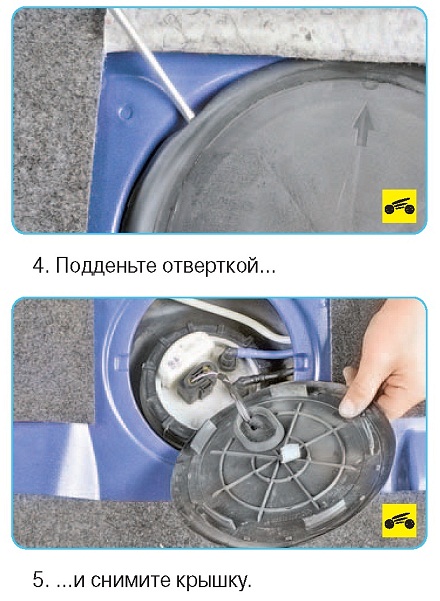 4. Подденьте отверткой...

5. ...и снимите крышку.