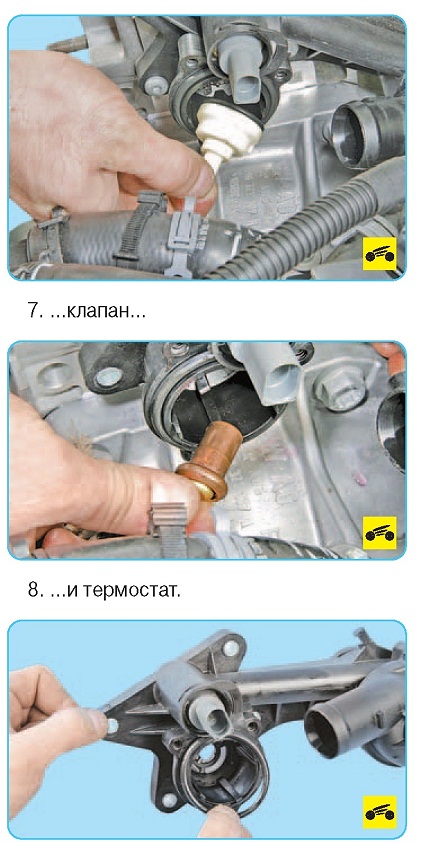 7. ...клапан...

8. ...и термостат.