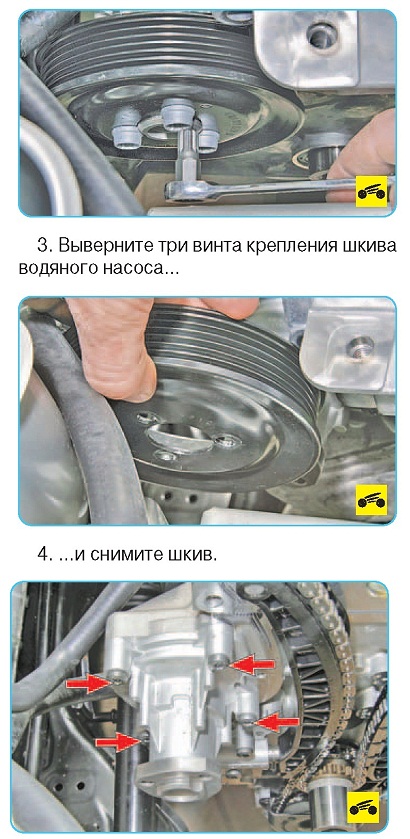 3. Выверните три винта крепления шкива водяного насоса...

4. ...и снимите шкив.