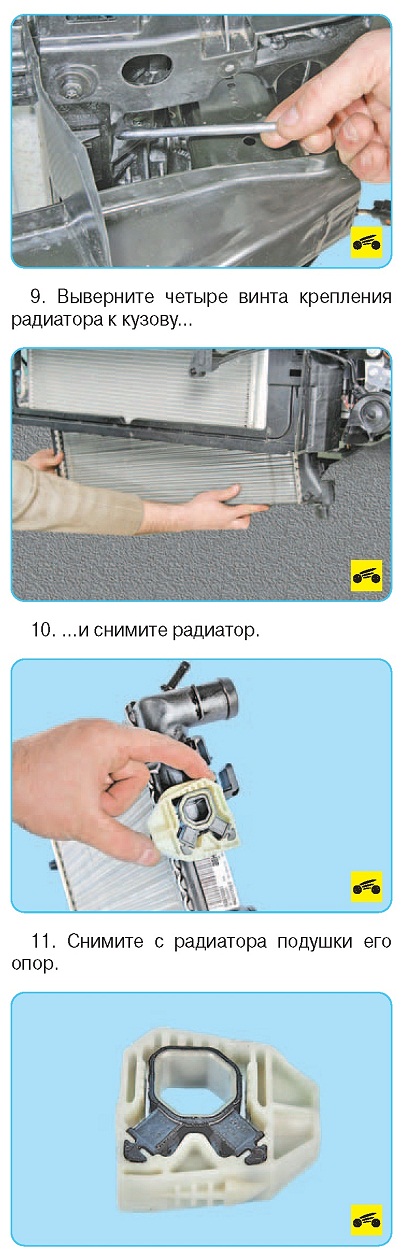 9. Выверните четыре винта крепления радиатора к кузову...

10. ...и снимите радиатор.

11. Снимите с радиатора подушки его опор.