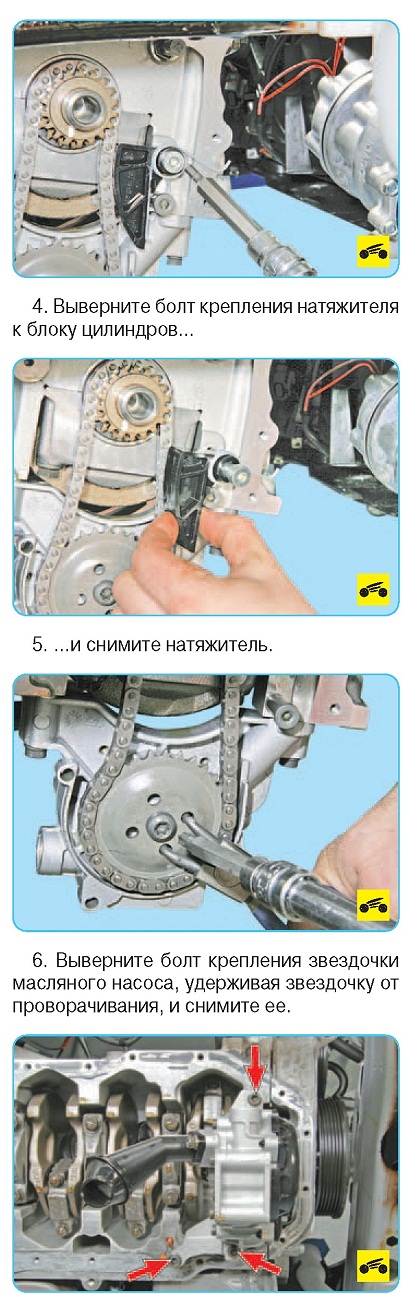 4. Выверните болт крепления натяжителя к блоку цилиндров...

5. ...и снимите натяжитель.

6. Выверните болт крепления звездочки масляного насоса, удерживая звездочку от проворачивания, и снимите ее.