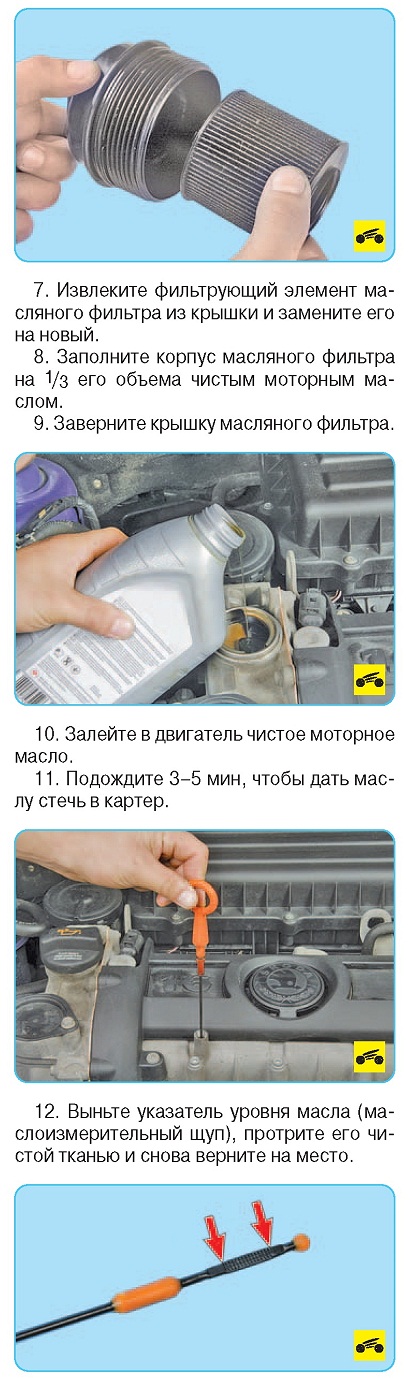 7. Извлеките фильтрующий элемент масляного фильтра из крышки и замените его на новый.

8. Заполните корпус масляного фильтра на $\frac{1}{3}$ его объема чистым моторным маслом.

9. Заверните крышку масляного фильтра.

10. Залейте в двигатель чистое моторное масло.

11. Подождите 3–5 мин, чтобы дать маслу стечь в картер.

12. Выньте указатель уровня масла (маслоизмерительный щуп), протрите его чистой тканью и снова верните на место.