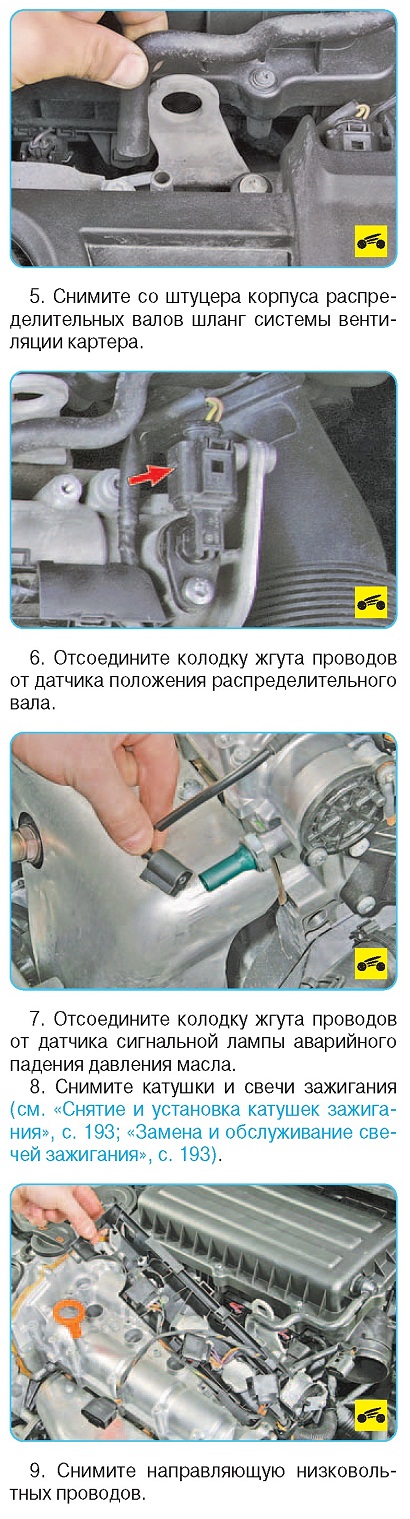 5. Снимите со штуцера корпуса распределительных валов шланг системы вентиляции картера.

6. Отсоедините колодку жгута проводов от датчика положения распределительного вала.

7. Отсоедините колодку жгута проводов от датчика сигнальной лампы аварийного падения давления масла.

8. Снимите катушки и свечи зажигания (см. «Снятие и установка катушек зажигания», с. 193; «Замена и обслуживание свечей зажигания», с. 193).

9. Снимите направляющую низковольтных проводов.