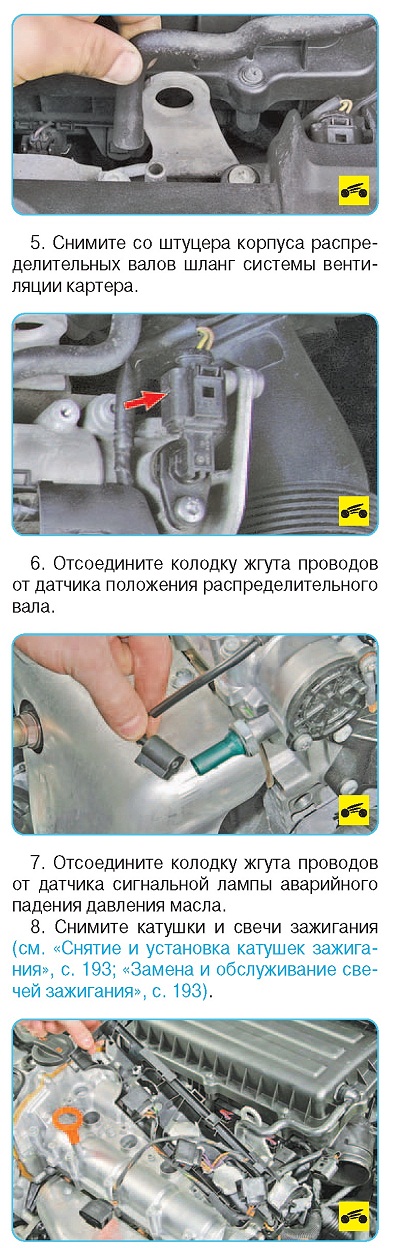 5. Снимите со штуцера корпуса распределительных валов шланг системы вентиляции картера.

6. Отсоедините колодку жгута проводов от датчика положения распределительного вала.

7. Отсоедините колодку жгута проводов от датчика сигнальной лампы аварийного падения давления масла.

8. Снимите катушки и свечи зажигания (см. «Снятие и установка катушек зажигания», с. 193; «Замена и обслуживание свечей зажигания», с. 193).