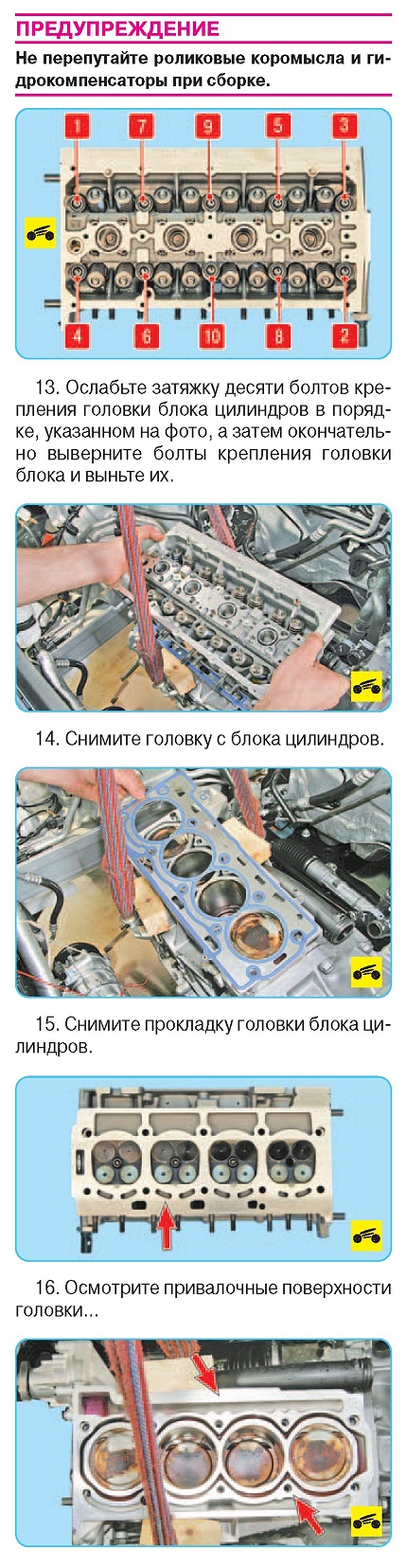 ПРЕДУПРЕЖДЕНИЕ

Не перепутайте роликовые коромысла и гидрокомпенсаторы при сборке.

1 7 9 5 3

4 6 10 8 2

13. Ослабьте затяжку десяти болтов крепления головки блока цилиндров в порядке, указанном на фото, а затем окончательно выверните болты крепления головки блока и выньте их.

14. Снимите головку с блока цилиндров.

15. Снимите прокладку головки блока цилиндров.

16. Осмотрите привалочные поверхности головки...