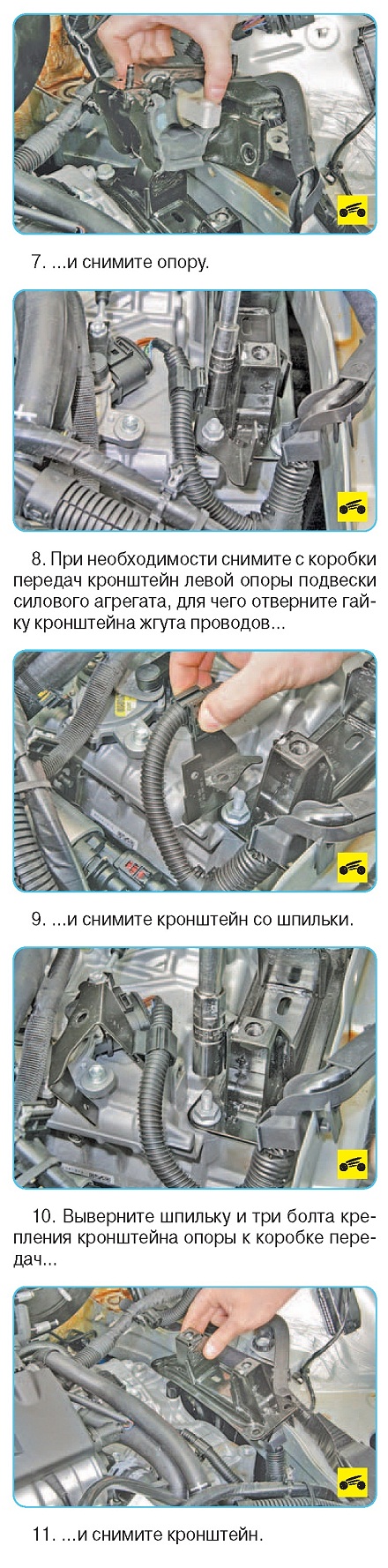 7. ...и снимите опору.

8. При необходимости снимите с коробки передач кронштейн левой опоры подвески силового агрегата, для чего отверните гайку кронштейна жгута проводов...

9. ...и снимите кронштейн со шпильки.

10. Выверните шпильку и три болта крепления кронштейна опоры к коробке передач...

11. ...и снимите кронштейн.