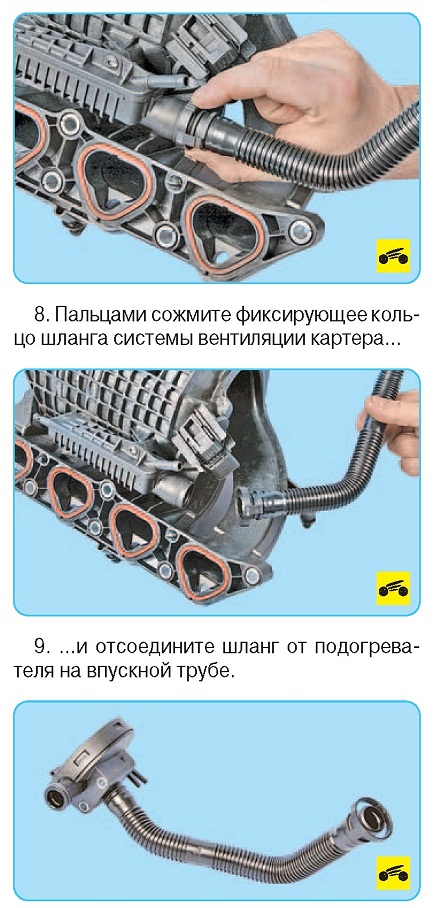 8. Пальцами сожмите фиксирующее кольцо шланга системы вентиляции картера...

9. ...и отсоедините шланг от подогревателя на впускной трубе.