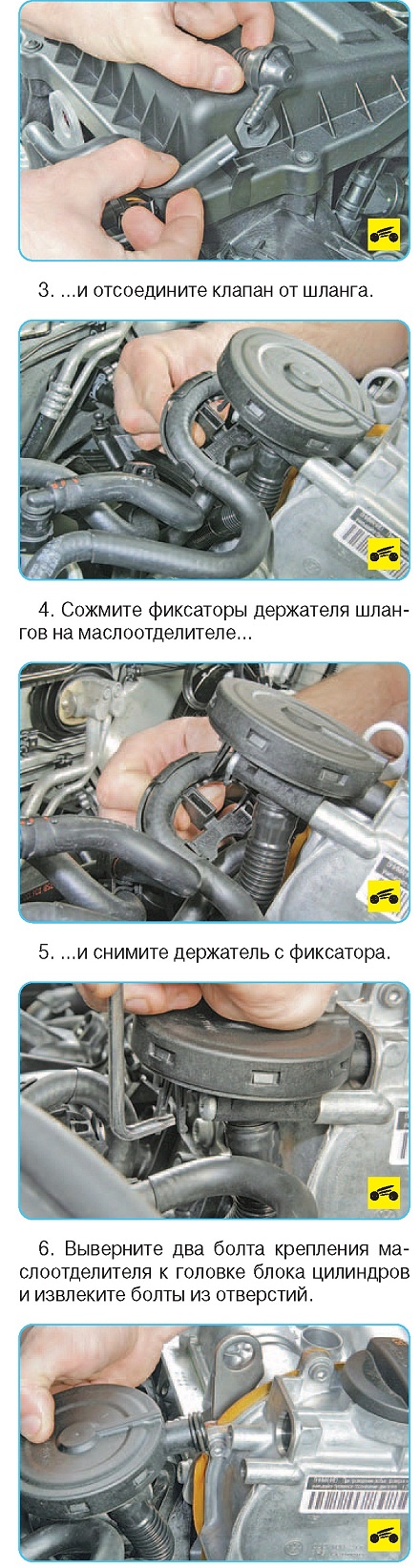 3. ...и отсоедините клапан от шланга.

4. Сожмите фиксаторы держателя шлангов на маслоотделителе...

5. ...и снимите держатель с фиксатора.

6. Выверните два болта крепления маслоотделителя к головке блока цилиндров и извлеките болты из отверстий.