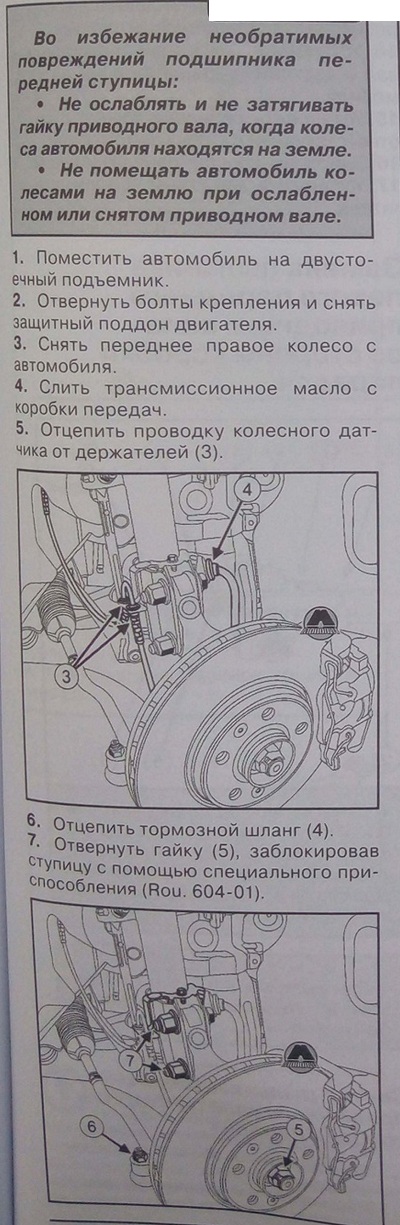 Во избежание необратимых повреждений подшипника передней ступицы:

• Не ослаблять и не затягивать гайку приводного вала, когда колеса автомобиля находятся на земле.

• Не помещать автомобиль колесами на землю при ослабленном или снятом приводном вале.

1. Поместить автомобиль на двустоечный подъемник.
2. Отвернуть болты крепления и снять защитный поддон двигателя.
3. Снять переднее правое колесо с автомобиля.
4. Слить трансмиссионное масло с коробки передач.
5. Отцепить проводку колесного датчика от держателей (3).

4

3

6. Отцепить тормозной шланг (4).
7. Отвернуть гайку (5), заблокировав ступицу с помощью специального приспособления (Rou. 604-01).

7

6

5