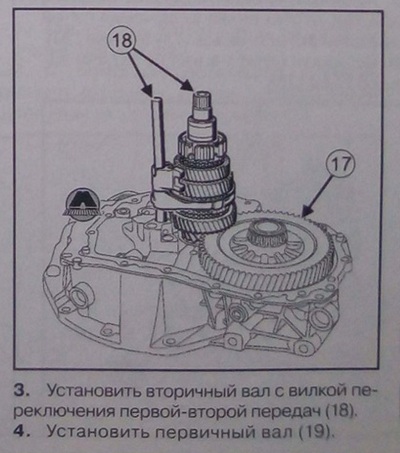 18

17

3. Установить вторичный вал с вилкой переключения первой-второй передач (18).
4. Установить первичный вал (19).