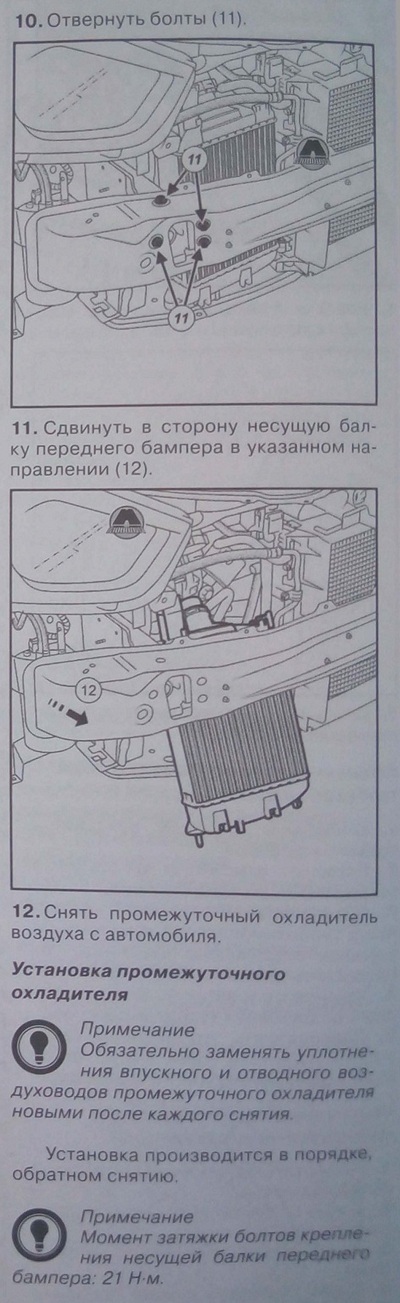 10. Отвернуть болты (11).

11

11

11. Сдвинуть в сторону несущую балку переднего бампера в указанном направлении (12).

12

12. Снять промежуточный охладитель воздуха с автомобиля.

Установка промежуточного охладителя

Примечание
Обязательно заменять уплотнения впускного и отводного воздуховодов промежуточного охладителя новыми после каждого снятия.

Установка производится в порядке, обратном снятию.

Примечание
Момент затяжки болтов крепления несущей балки переднего бампера: 21 Н·м.