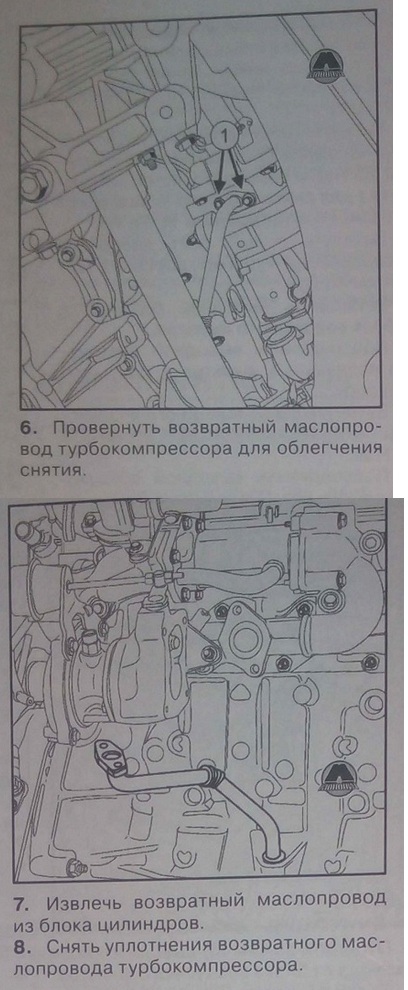 1

6. Провернуть возвратный маслопровод турбокомпрессора для облегчения снятия.

7. Извлечь возвратный маслопровод из блока цилиндров.
8. Снять уплотнения возвратного маслопровода турбокомпрессора.