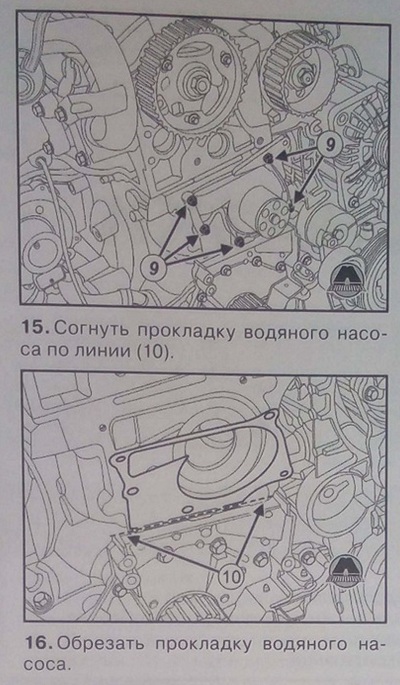 9

9

15. Согнуть прокладку водяного насоса по линии (10).

10

16. Обрезать прокладку водяного насоса.