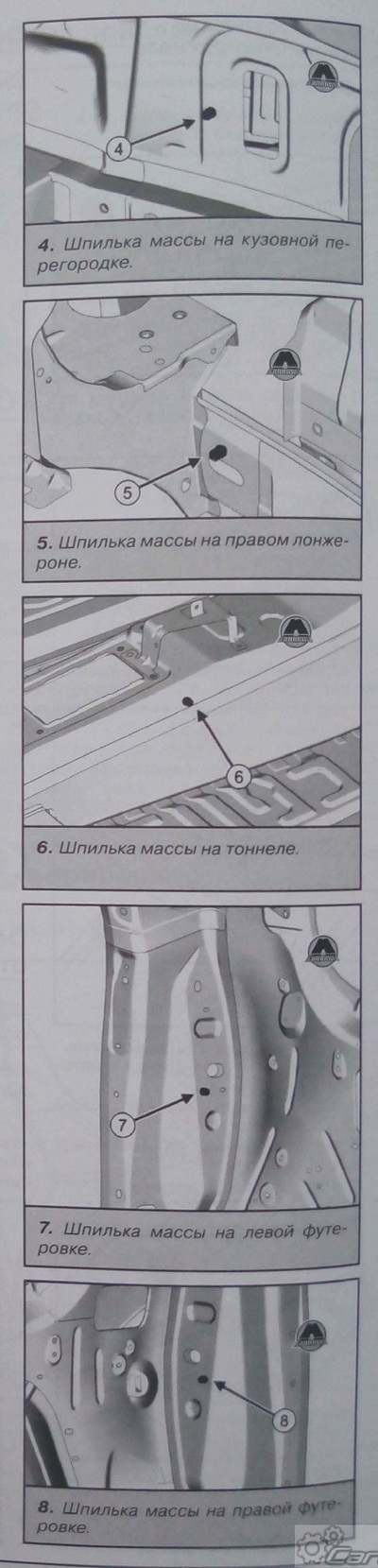 4

4. Шпилька массы на кузовной перегородке.

5

5. Шпилька массы на правом лонжероне.

6

6. Шпилька массы на тоннеле.

7

7. Шпилька массы на левой футеровке.

8

8. Шпилька массы на правой футеровке.

Car