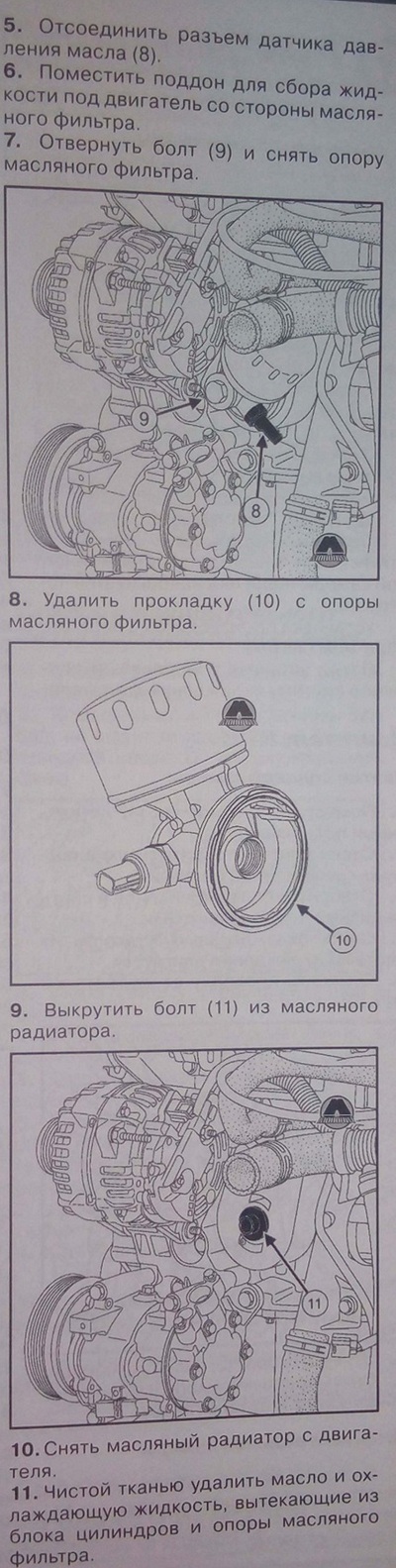 5. Отсоединить разъем датчика давления масла (8).
6. Поместить поддон для сбора жидкости под двигатель со стороны масляного фильтра.
7. Отвернуть болт (9) и снять опору масляного фильтра.

9

8

8. Удалить прокладку (10) с опоры масляного фильтра.

10

9. Выкрутить болт (11) из масляного радиатора.

11

10. Снять масляный радиатор с двигателя.
11. Чистой тканью удалить масло и охлаждающую жидкость, вытекающие из блока цилиндров и опоры масляного фильтра.