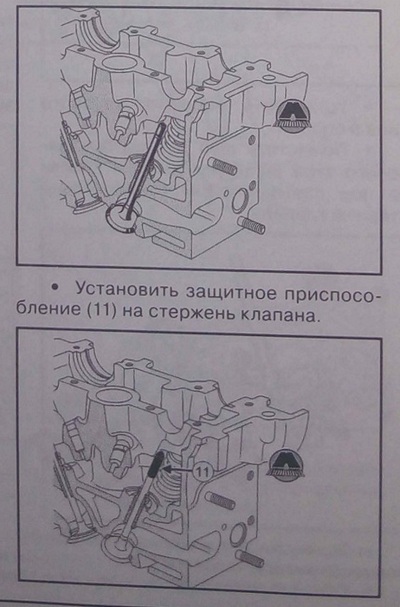 • Установить защитное приспособление (11) на стержень клапана.

11