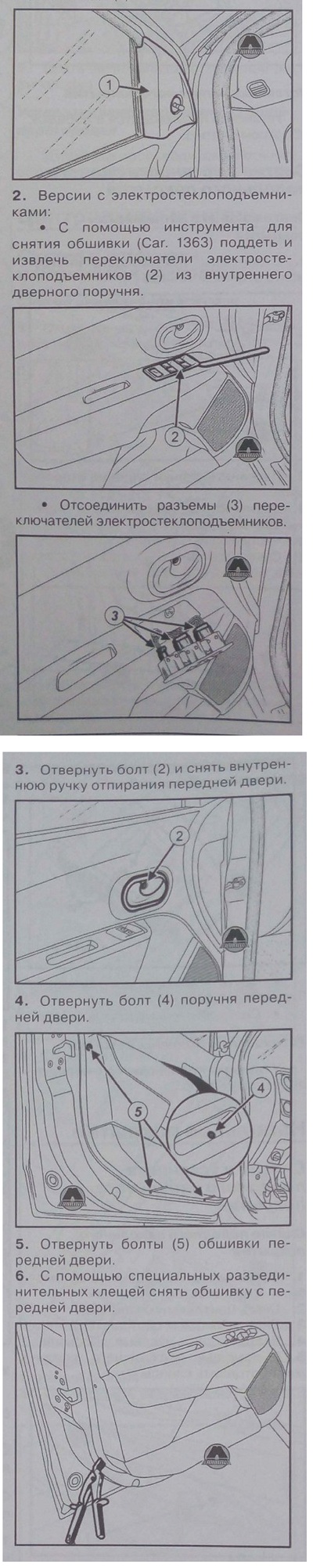 1

2. Версии с электростеклоподъемниками:
• С помощью инструмента для снятия обшивки (Car. 1363) поддеть и извлечь переключатели электростеклоподъемников (2) из внутреннего дверного поручня.

2

• Отсоединить разъемы (3) переключателей электростеклоподъемников.

3

3. Отвернуть болт (2) и снять внутреннюю ручку отпирания передней двери.

2

4. Отвернуть болт (4) поручня передней двери.

4

5

5. Отвернуть болты (5) обшивки передней двери.
6. С помощью специальных разъединительных клещей снять обшивку с передней двери.