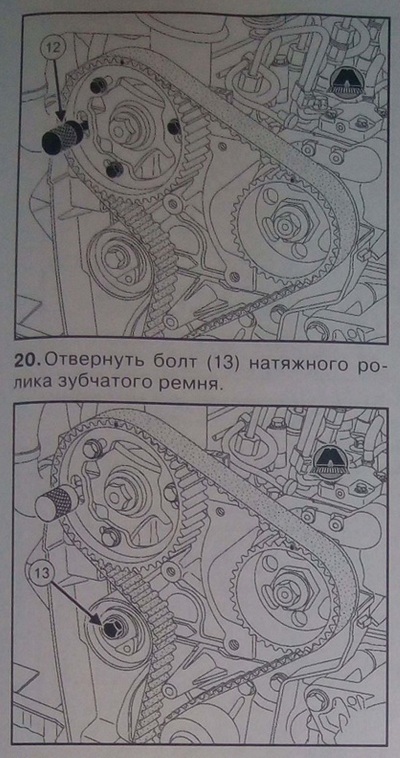 12

20. Отвернуть болт (13) натяжного ролика зубчатого ремня.

13