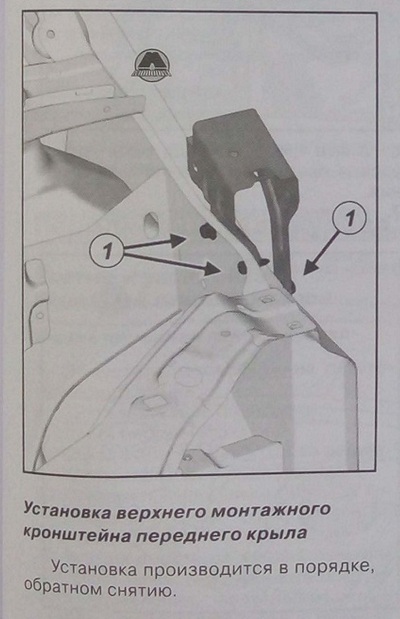 1

1

Установка верхнего монтажного кронштейна переднего крыла

Установка производится в порядке, обратном снятию.