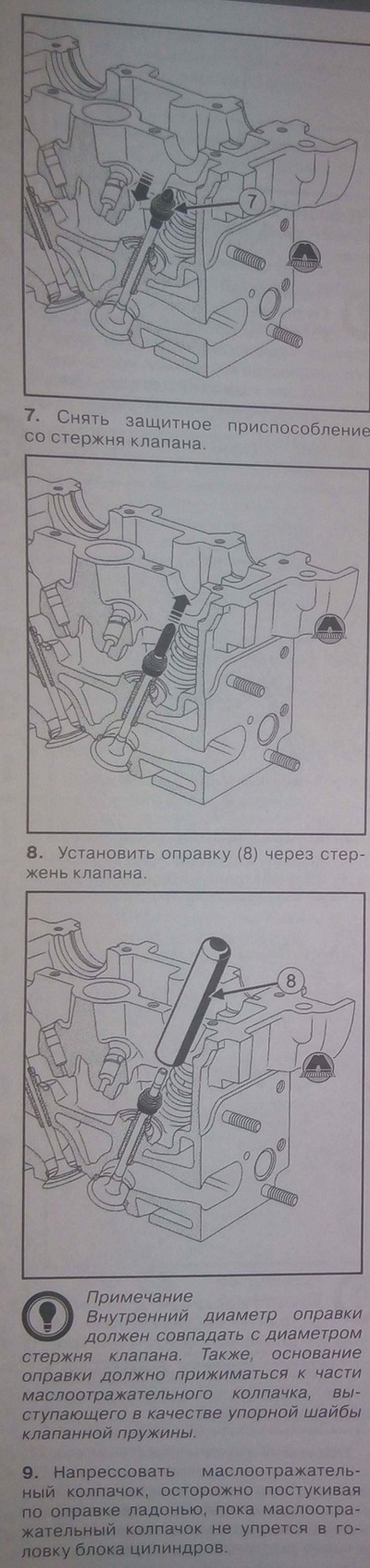 7

7. Снять защитное приспособление со стержня клапана.

8. Установить оправку (8) через стержень клапана.

8

Примечание
Внутренний диаметр оправки должен совпадать с диаметром стержня клапана. Также, основание оправки должно прижиматься к части маслоотражательного колпачка, выступающего в качестве упорной шайбы клапанной пружины.

9. Напрессовать маслоотражательный колпачок, осторожно постукивая по оправке ладонью, пока маслоотражательный колпачок не упрется в головку блока цилиндров.