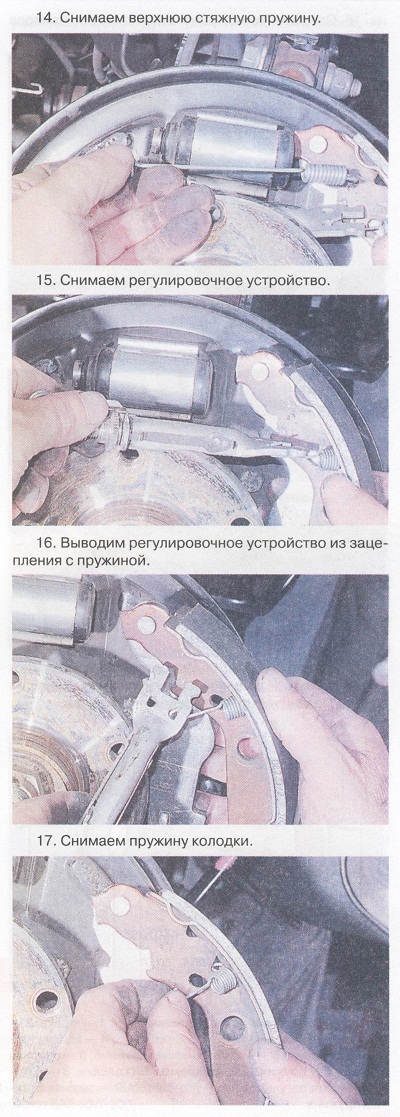 14. Снимаем верхнюю стяжную пружину.

15. Снимаем регулировочное устройство.

16. Выводим регулировочное устройство из зацепления с пружиной.

17. Снимаем пружину колодки.