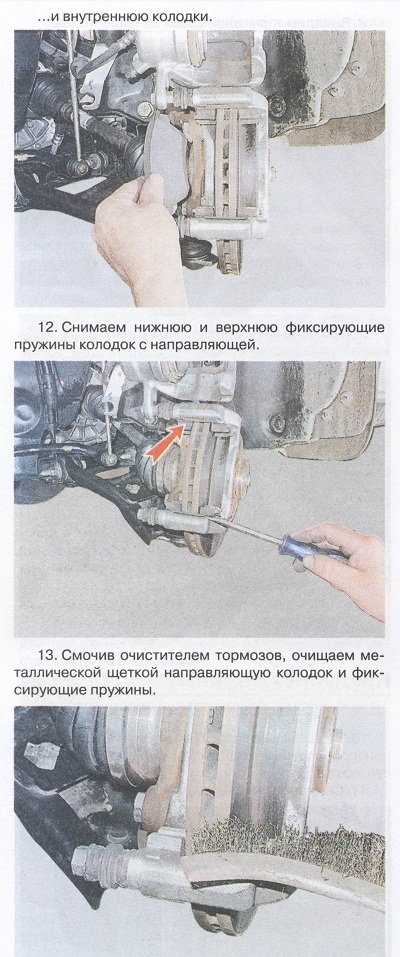 ...и внутреннюю колодки.

12. Снимаем нижнюю и верхнюю фиксирующие пружины колодок с направляющей.

13. Смочив очистителем тормозов, очищаем металлической щеткой направляющую колодок и фиксирующие пружины.