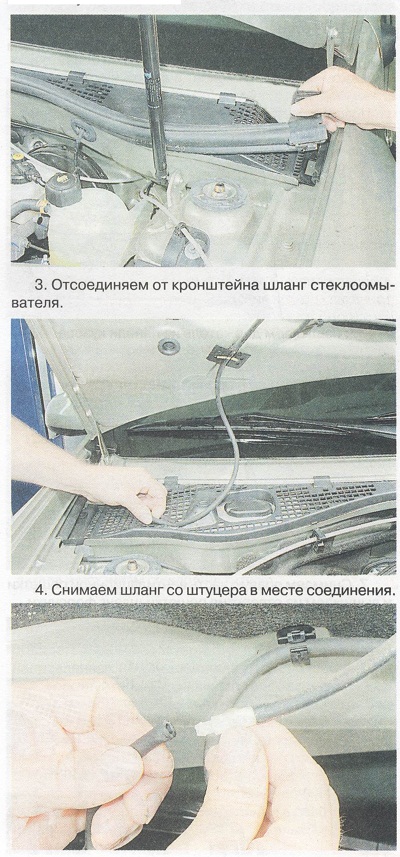 3. Отсоединяем от кронштейна шланг стеклоомывателя.

4. Снимаем шланг со штуцера в месте соединения.