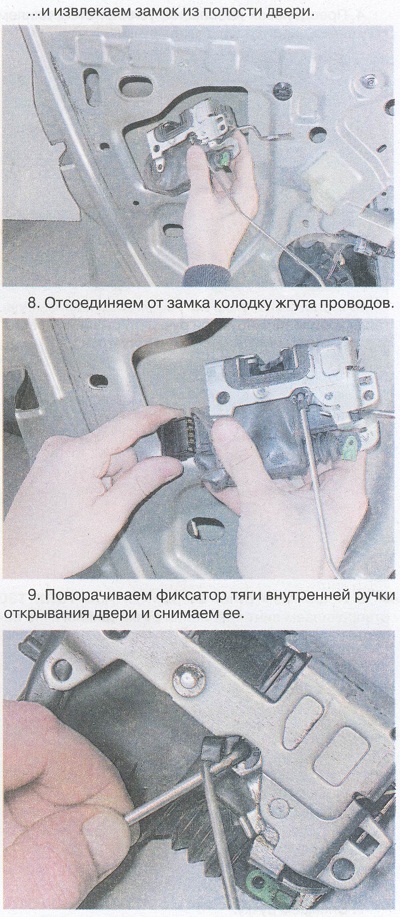 ...и извлекаем замок из полости двери.

8. Отсоединяем от замка колодку жгута проводов.

9. Поворачиваем фиксатор тяги внутренней ручки открывания двери и снимаем ее.