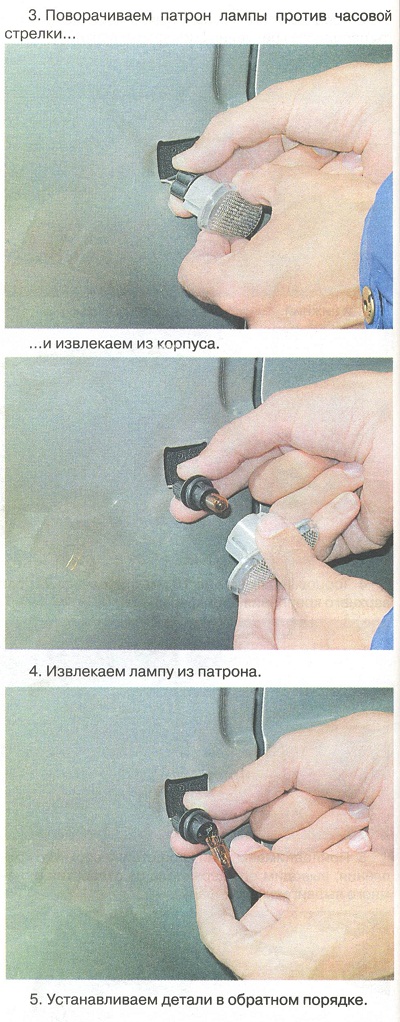 3. Поворачиваем патрон лампы против часовой стрелки...

...и извлекаем из корпуса.

4. Извлекаем лампу из патрона.

5. Устанавливаем детали в обратном порядке.