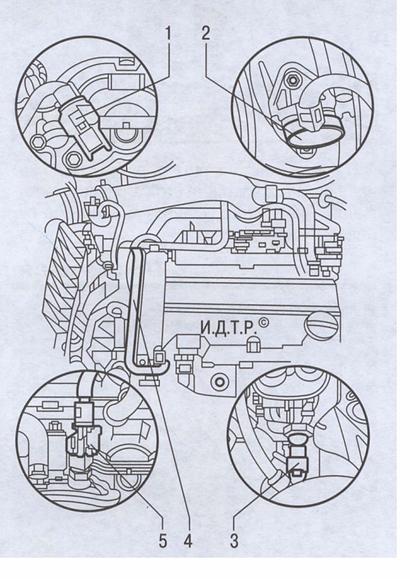 1
2
И.Д.Т.Р.©
5
4
3