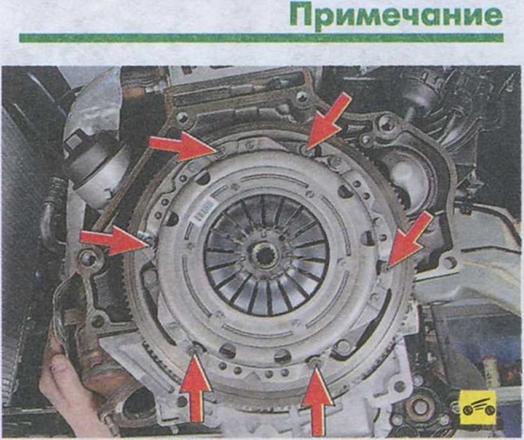 Примечание