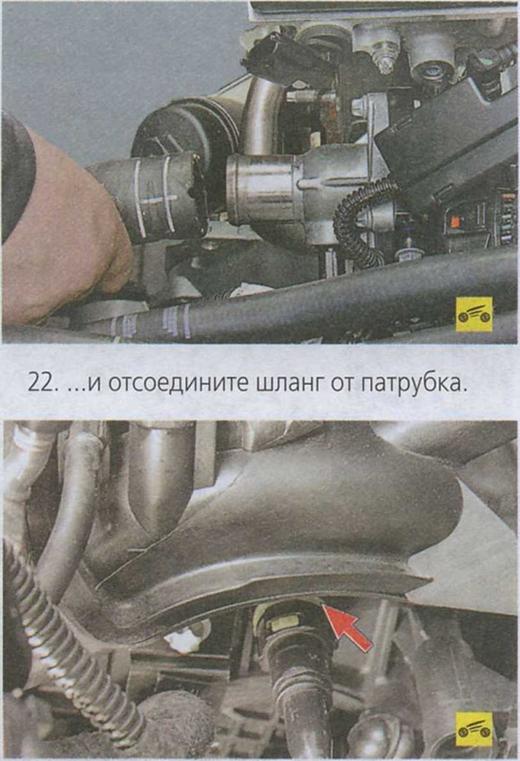 22. ...и отсоедините шланг от патрубка.