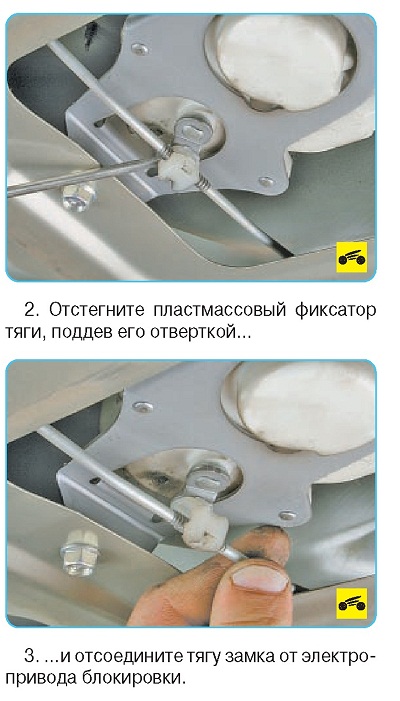 2. Отстегните пластмассовый фиксатор тяги, поддев его отверткой...

3. ...и отсоедините тягу замка от электропривода блокировки.