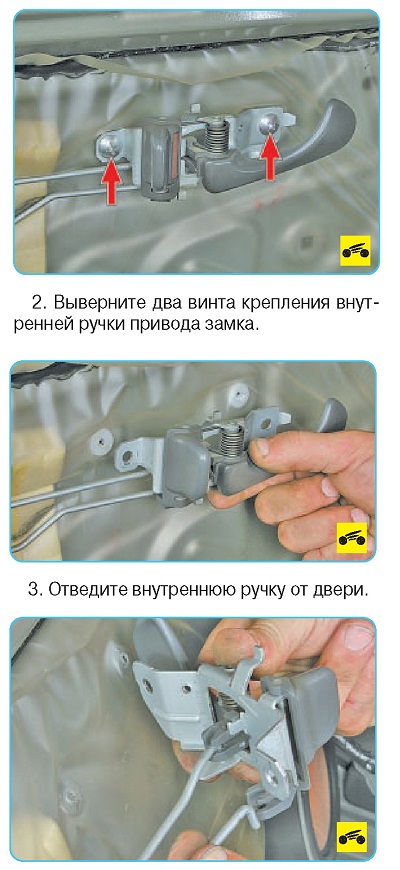 2. Выверните два винта крепления внутренней ручки привода замка.

3. Отведите внутреннюю ручку от двери.