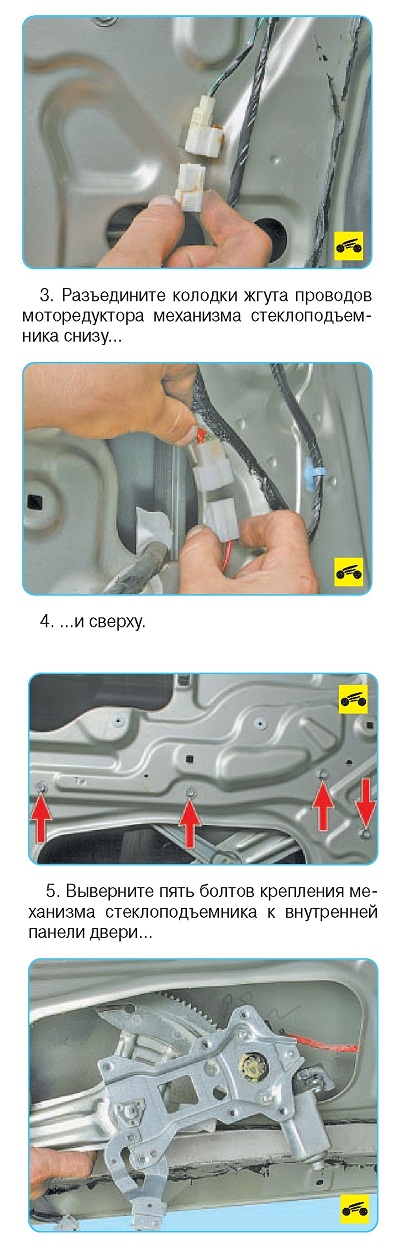 3. Разъедините колодки жгута проводов моторедуктора механизма стеклоподъемника снизу...

4. ...и сверху.

5. Выверните пять болтов крепления механизма стеклоподъемника к внутренней панели двери...