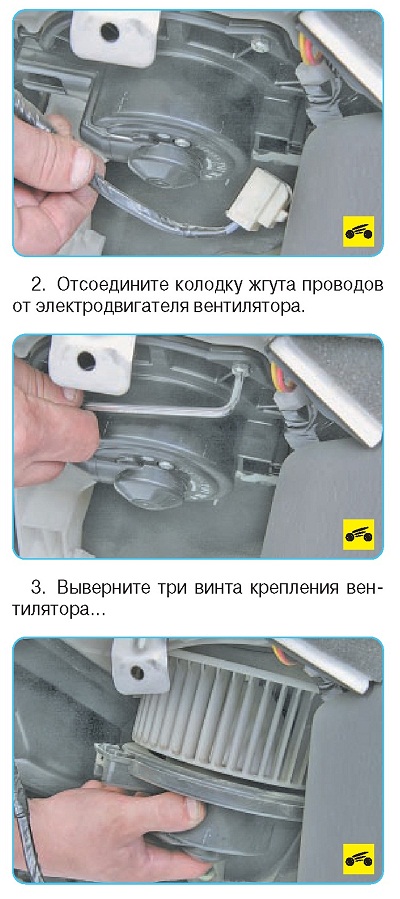 2. Отсоедините колодку жгута проводов от электродвигателя вентилятора.

3. Выверните три винта крепления вентилятора...