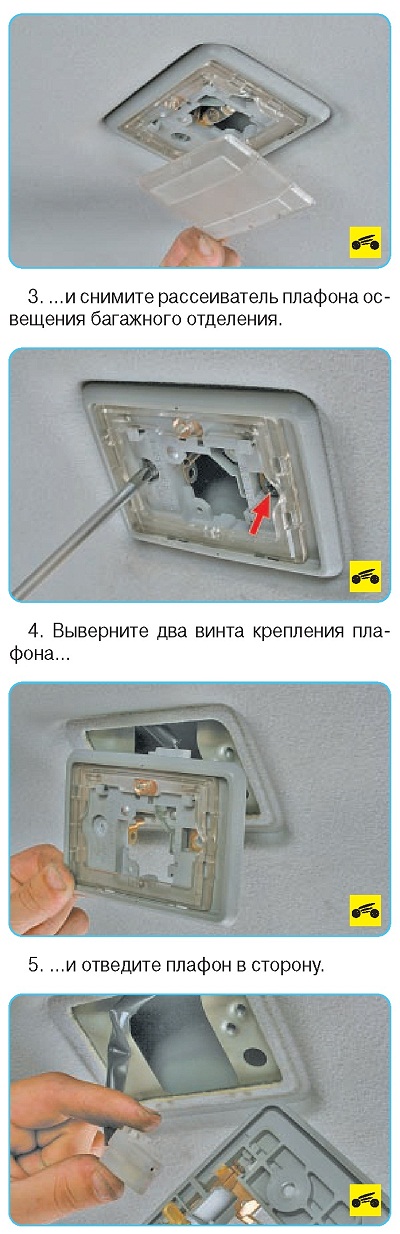 3. ...и снимите рассеиватель плафона освещения багажного отделения.

4. Выверните два винта крепления плафона...

5. ...и отведите плафон в сторону.