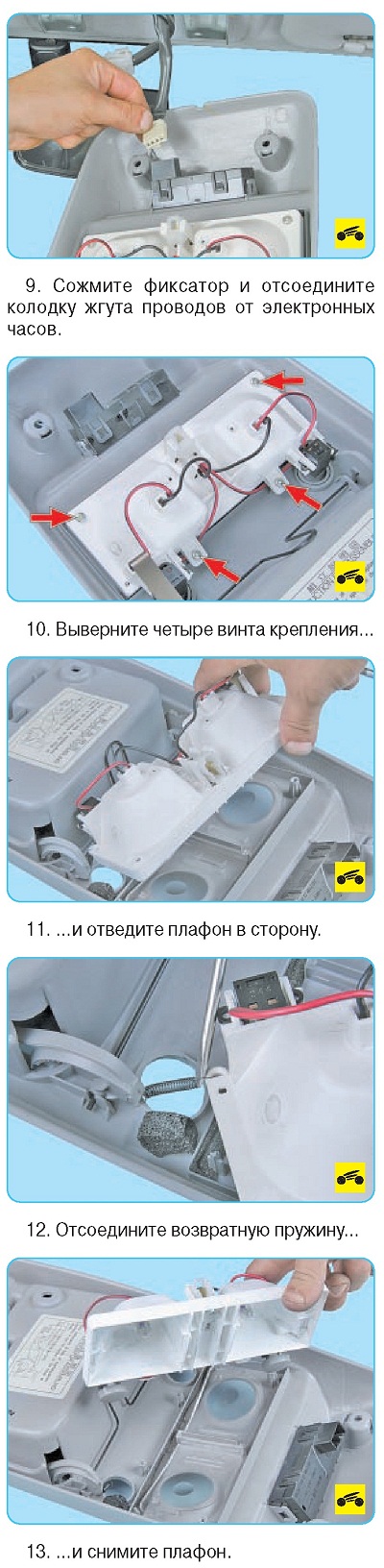 9. Сожмите фиксатор и отсоедините колодку жгута проводов от электронных часов.

10. Выверните четыре винта крепления...

11. ...и отведите плафон в сторону.

12. Отсоедините возвратную пружину...

13. ...и снимите плафон.