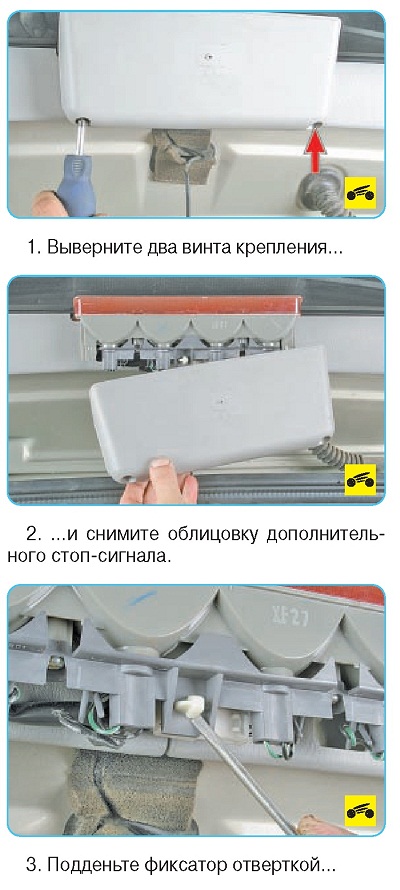 1. Выверните два винта крепления...

2. ...и снимите облицовку дополнительного стоп-сигнала.

XE-27

3. Подденьте фиксатор отверткой...