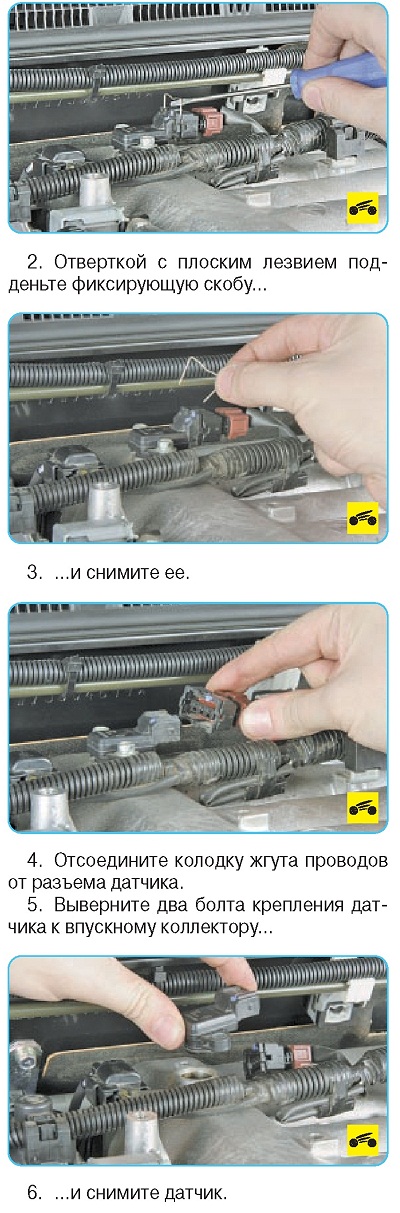 2. Отверткой с плоским лезвием подденьте фиксирующую скобу...

3. ...и снимите ее.

4. Отсоедините колодку жгута проводов от разъема датчика.

5. Выверните два болта крепления датчика к впускному коллектору...

6. ...и снимите датчик.