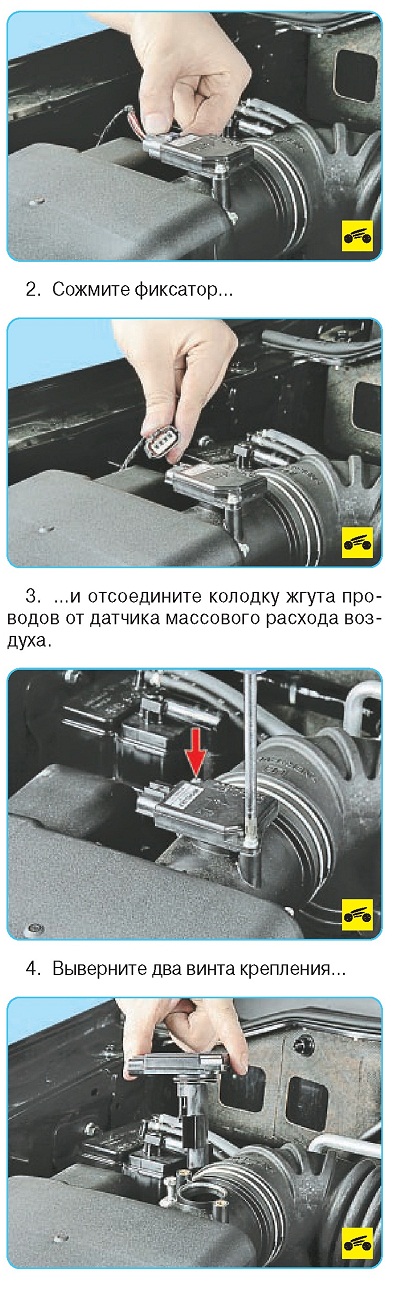 2. Сожмите фиксатор...

3. ...и отсоедините колодку жгута проводов от датчика массового расхода воздуха.

4. Выверните два винта крепления...