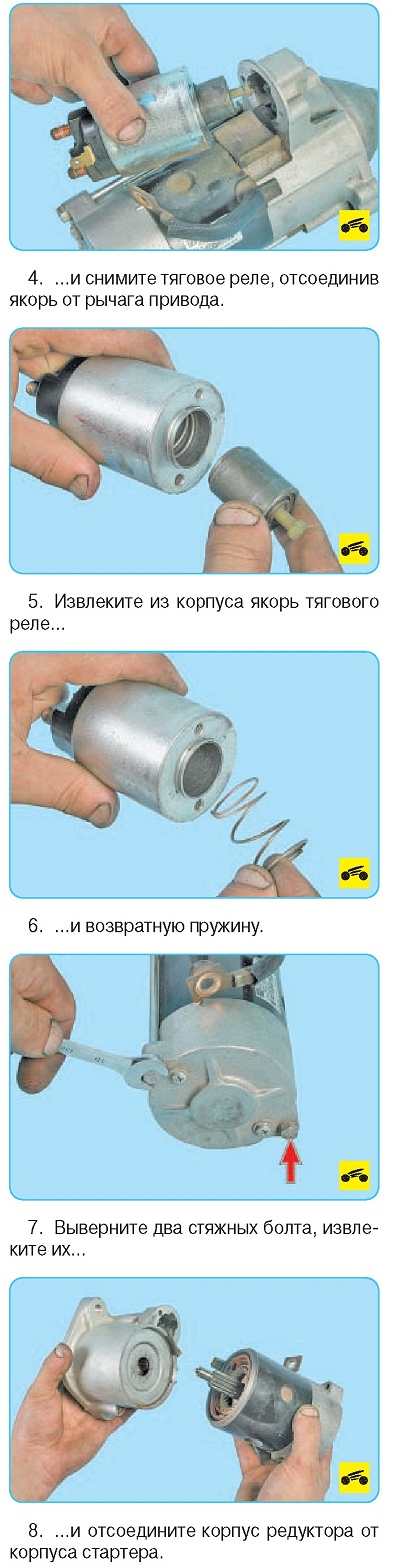 4. ...и снимите тяговое реле, отсоединив якорь от рычага привода.

5. Извлеките из корпуса якорь тягового реле...

6. ...и возвратную пружину.

7. Выверните два стяжных болта, извлеките их...

8. ...и отсоедините корпус редуктора от корпуса стартера.