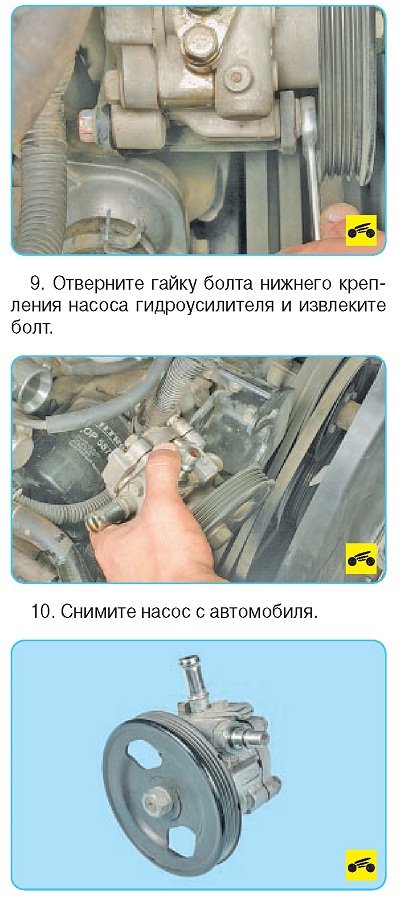 9. Отверните гайку болта нижнего крепления насоса гидроусилителя и извлеките болт.

10. Снимите насос с автомобиля.